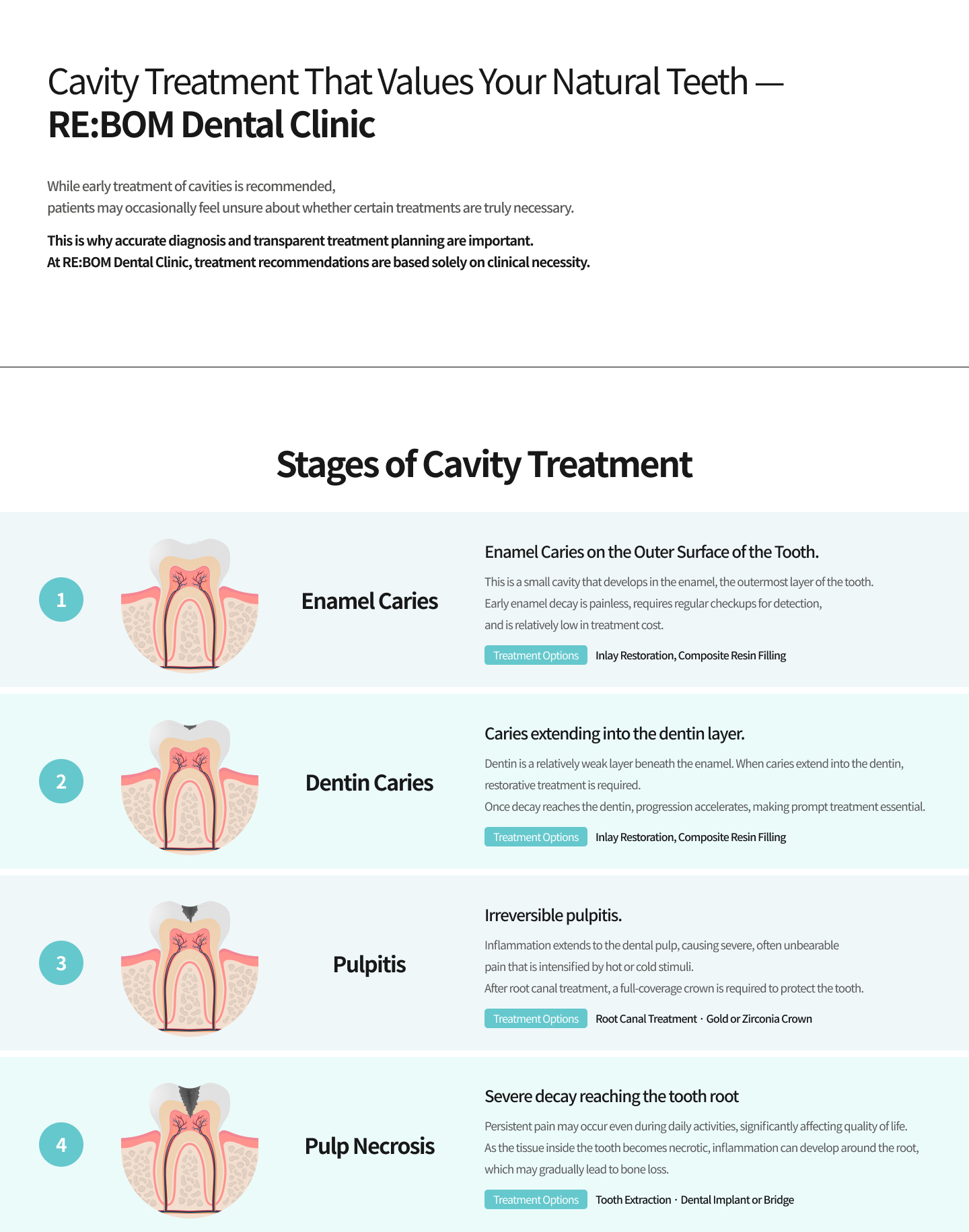 Cavity Treatment That Values Your Natural Teeth —
RE:BOM Dental Clinic

While early treatment of cavities is recommended, patients may occasionally feel unsure about whether certain treatments are truly necessary.

This is why accurate diagnosis and transparent treatment planning are important. At RE:BOM Dental Clinic, treatment recommendations are based solely on clinical necessity.

Stages of Cavity Treatment

1

Enamel Caries

Enamel Caries on the Outer Surface of the Tooth.

This is a small cavity that develops in the enamel, the outermost layer of the tooth. Early enamel decay is painless, requires regular checkups for detection, and is relatively low in treatment cost.

Treatment Options Inlay Restoration, Composite Resin Filling

2

Dentin Caries

Caries extending into the dentin layer.

Dentin is a relatively weak layer beneath the enamel. When caries extend into the dentin, restorative treatment is required. Once decay reaches the dentin, progression accelerates, making prompt treatment essential.

Treatment Options Inlay Restoration, Composite Resin Filling

3

Pulpitis

Irreversible pulpitis.

Inflammation extends to the dental pulp, causing severe, often unbearable pain that is intensified by hot or cold stimuli. After root canal treatment, a full-coverage crown is required to protect the tooth.

Treatment Options Root Canal Treatment · Gold or Zirconia Crown

4

Pulp Necrosis

Severe decay reaching the tooth root

Persistent pain may occur even during daily activities, significantly affecting quality of life. As the tissue inside the tooth becomes necrotic, inflammation can develop around the root, which may gradually lead to bone loss.

Treatment Options Tooth Extraction · Dental Implant or Bridge